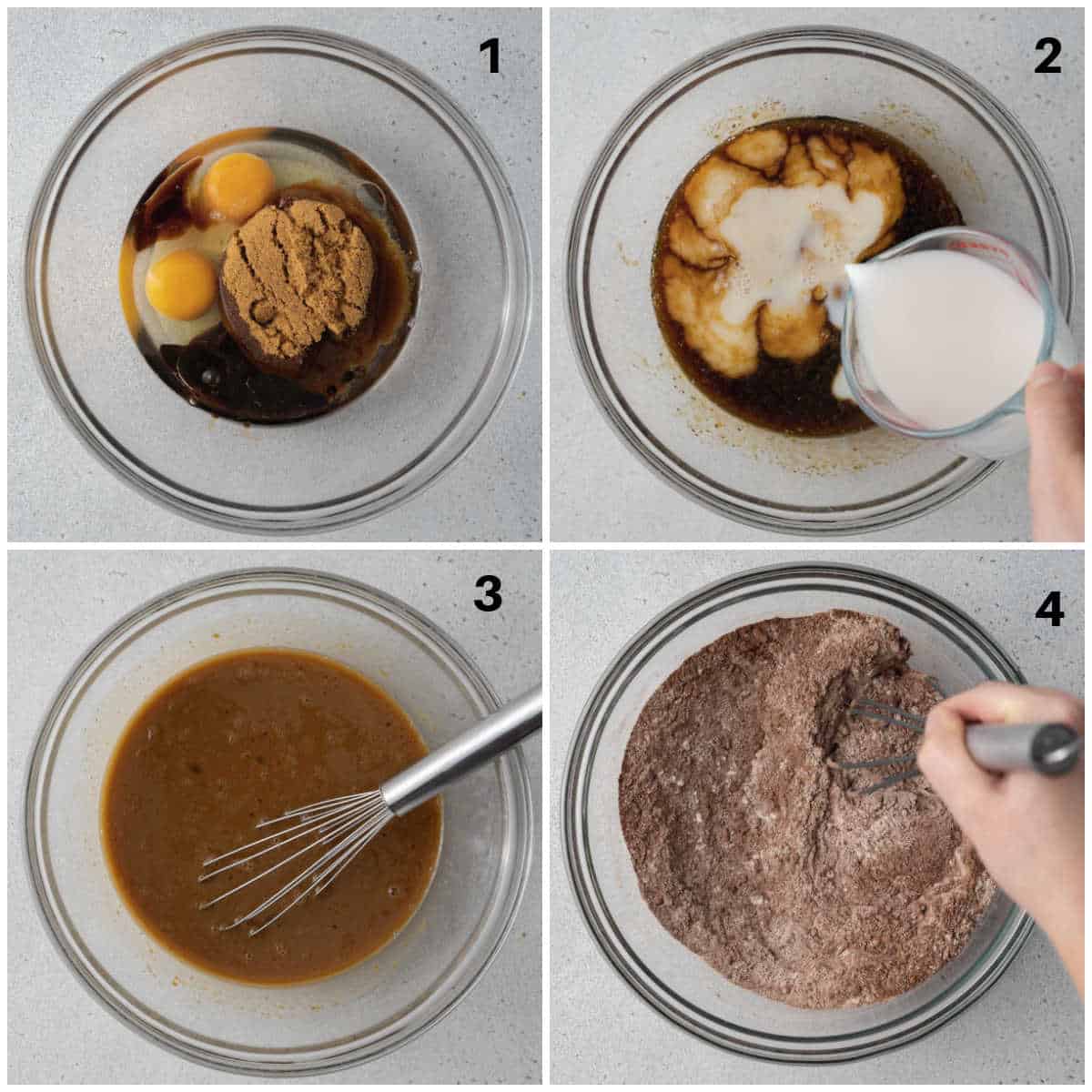 1

2

3

4