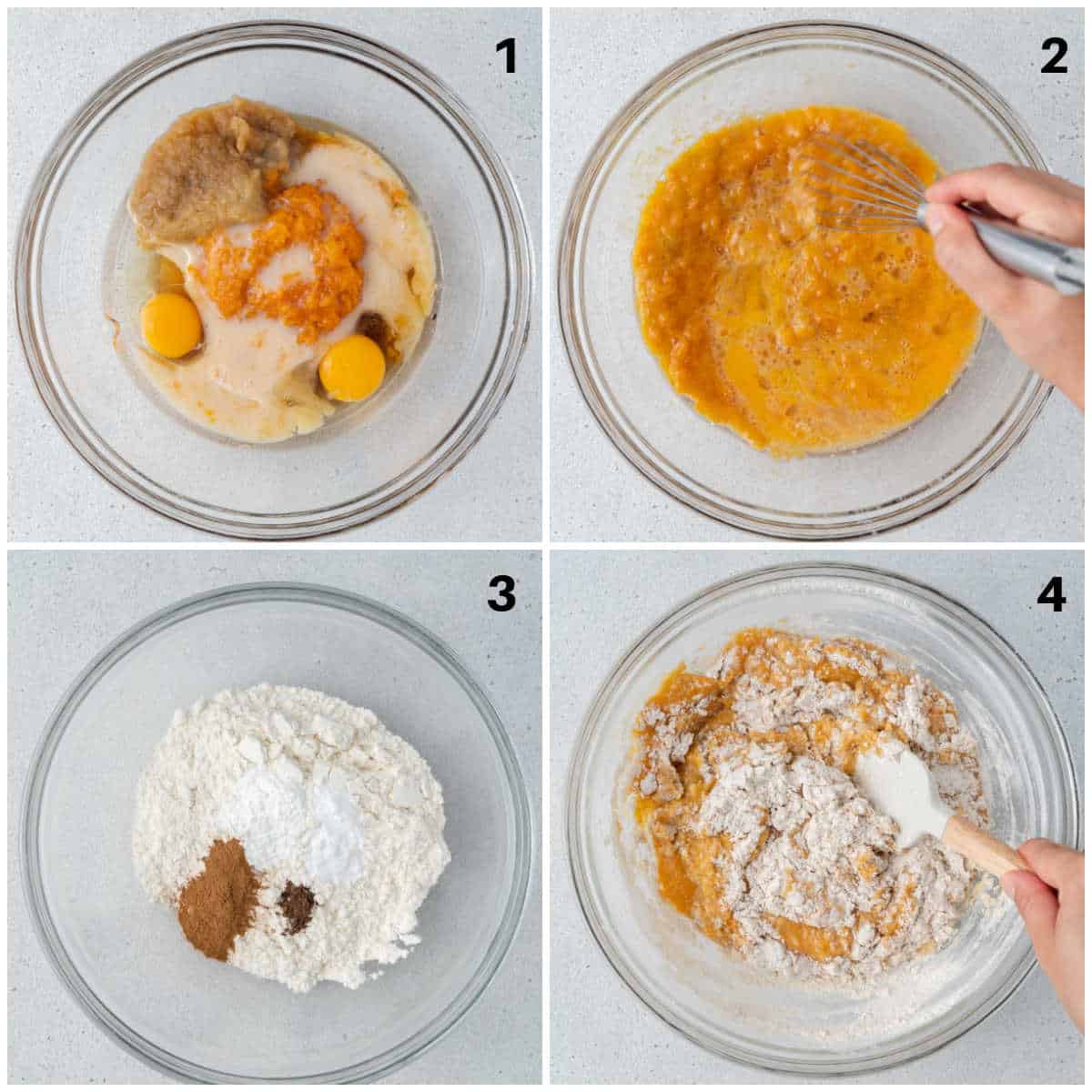 1

2

3

4