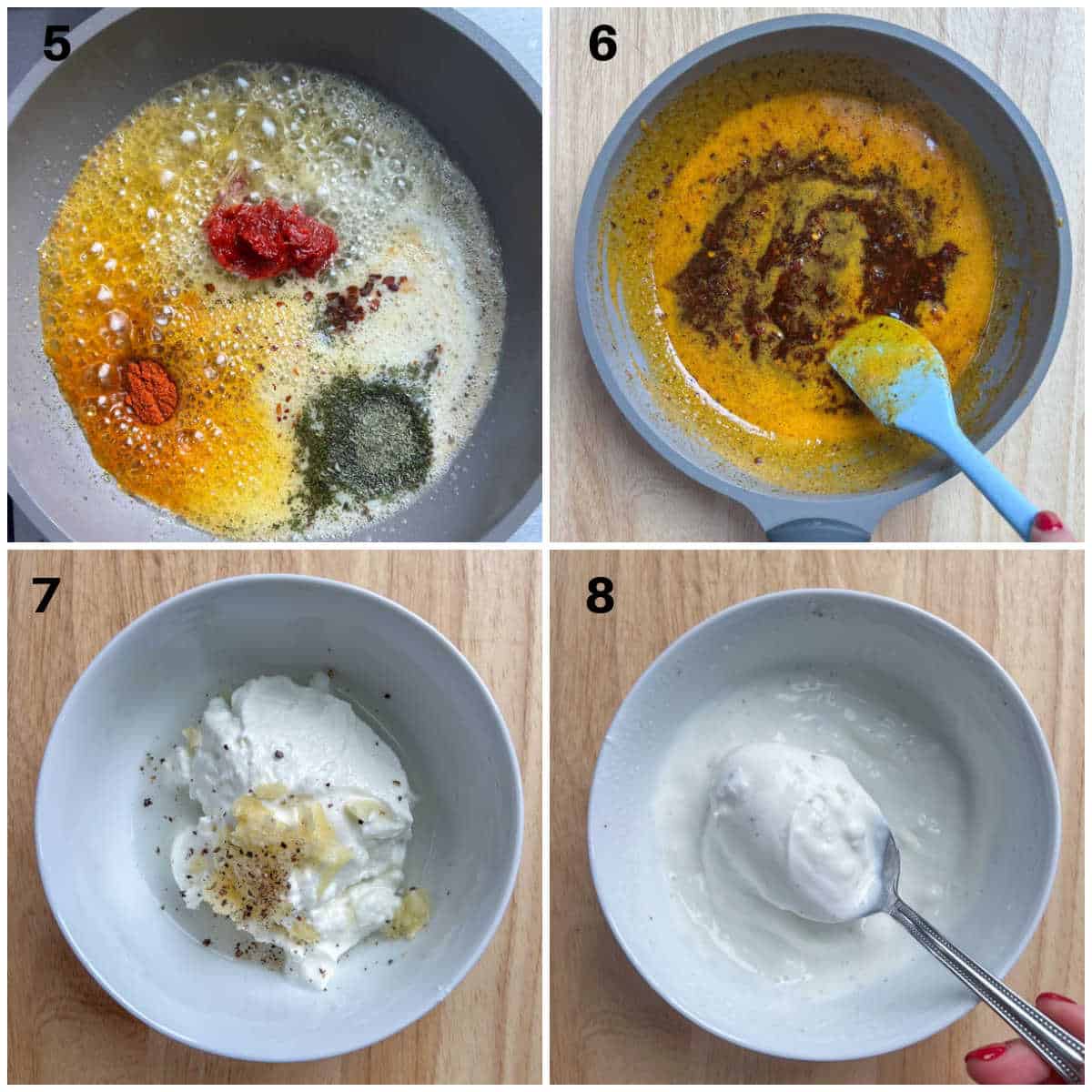 5

6

7

8